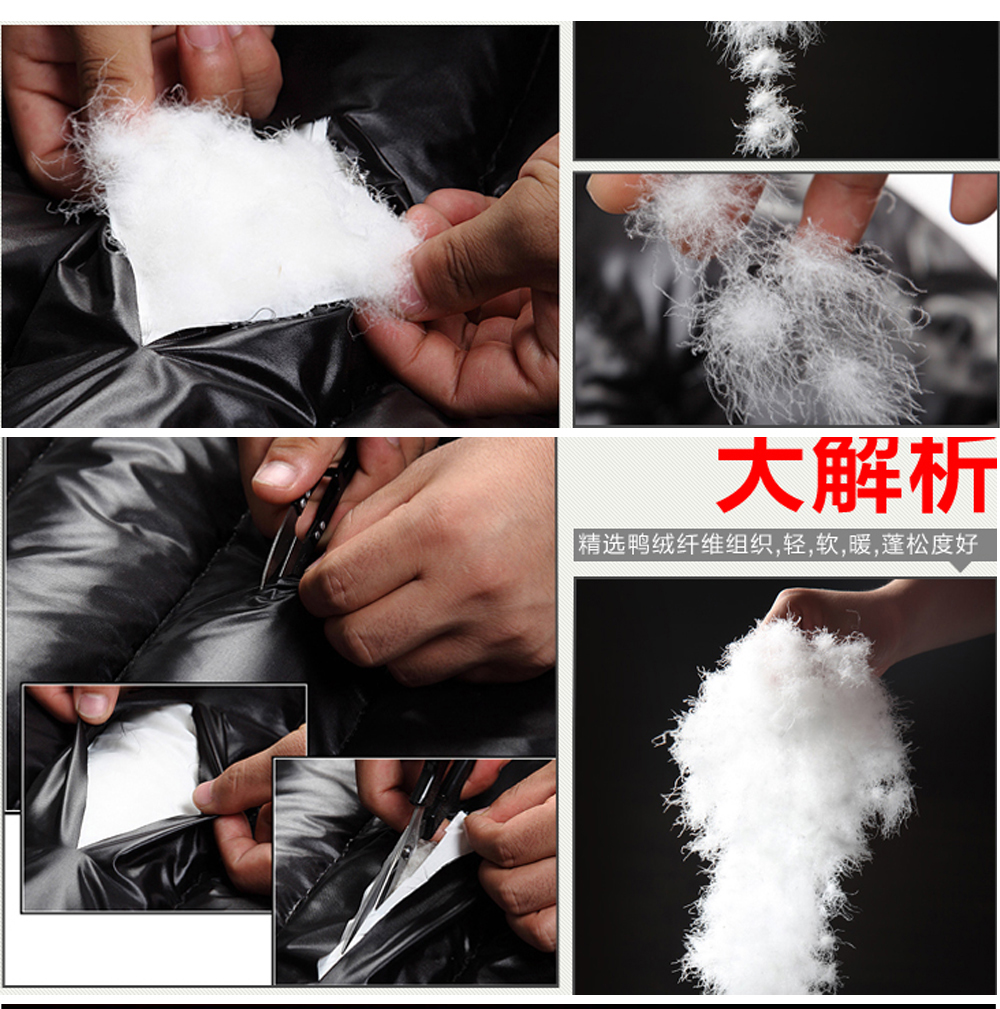 大解析

精选鸭绒纤维组织,轻,软,暖,蓬松度好